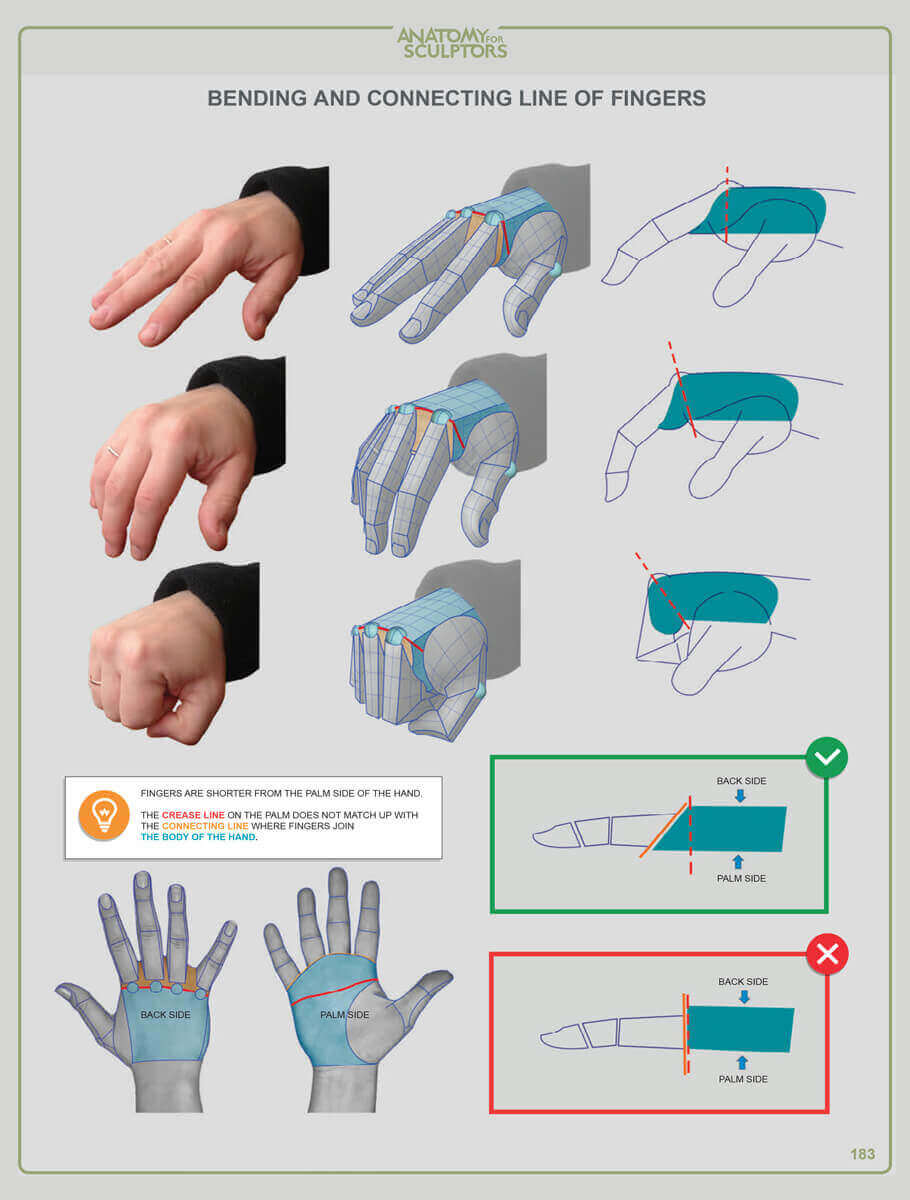 ANATOMY FOR SCULPTORS

BENDING AND CONNECTING LINE OF FINGERS

FINGERS ARE SHORTER FROM THE PALM SIDE OF THE HAND.

THE CREASE LINE ON THE PALM DOES NOT MATCH UP WITH THE CONNECTING LINE WHERE FINGERS JOIN THE BODY OF THE HAND.

BACK SIDE

PALM SIDE

BACK SIDE

PALM SIDE

BACK SIDE

PALM SIDE

183