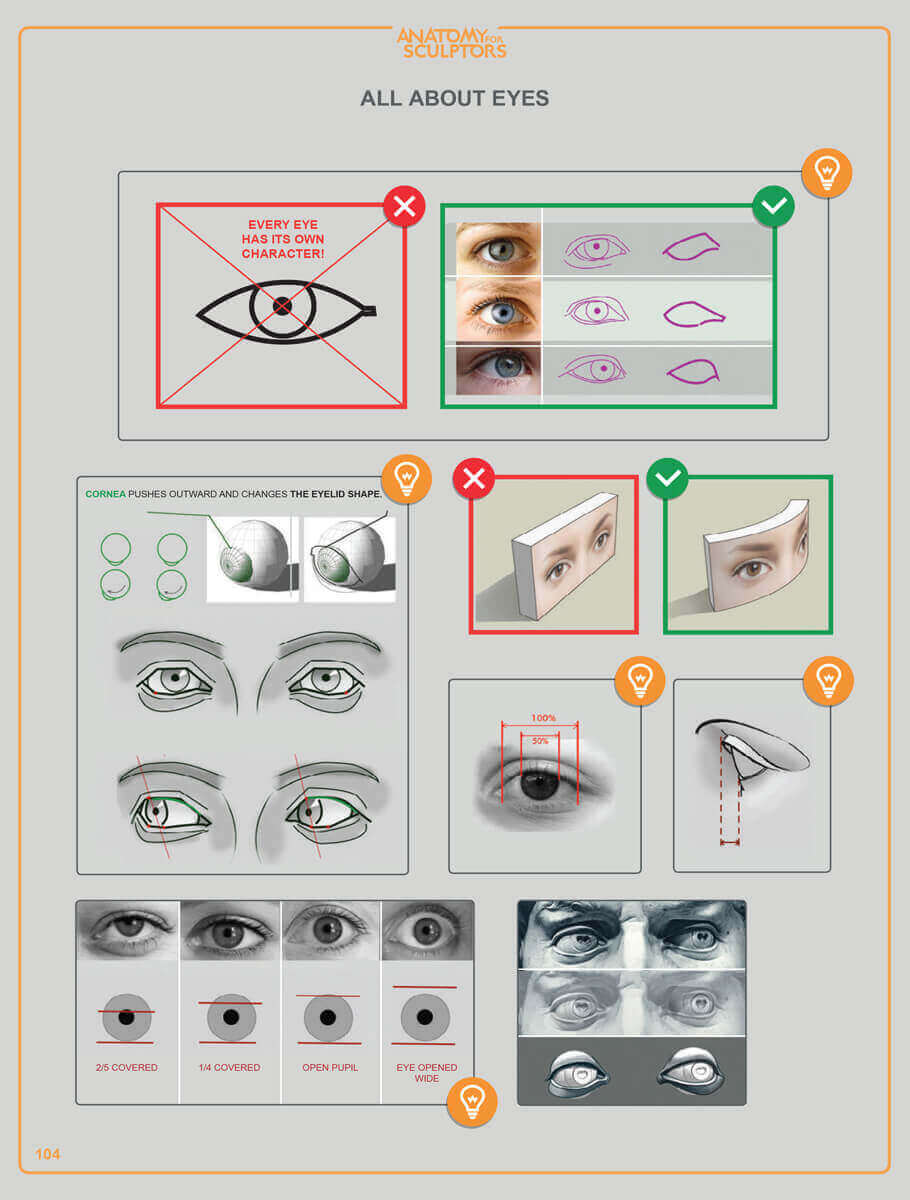 ANATOMY FOR SCULPTORS

ALL ABOUT EYES

EVERY EYE HAS ITS OWN CHARACTER!

CORNEA PUSHES OUTWARD AND CHANGES THE EYELID SHAPE.

100%

50%

2/5 COVERED

1/4 COVERED

OPEN PUPIL

EYE OPENED WIDE

104