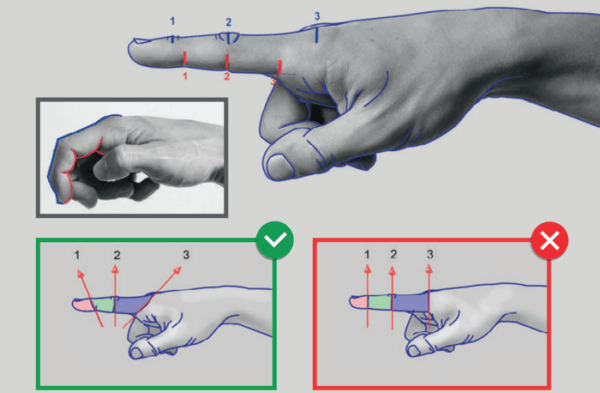 1 2 3
1 2 3

1 2 3

1 2 3