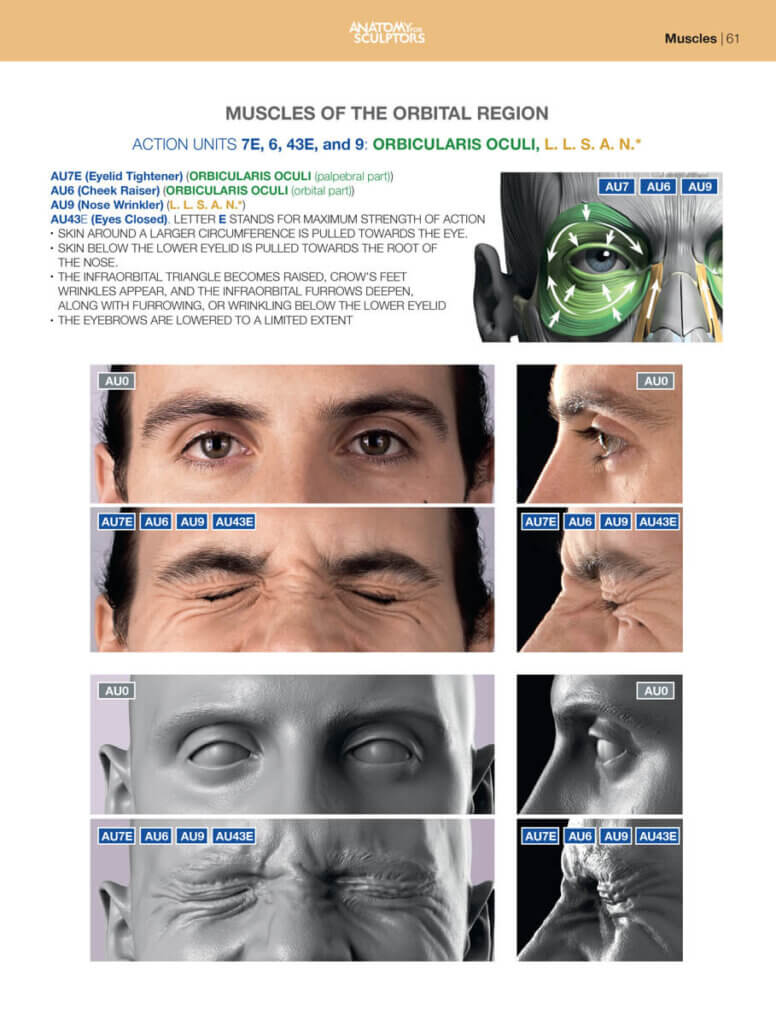 ANATOMY FOR SCULPTORS

Muscles | 61

MUSCLES OF THE ORBITAL REGION

ACTION UNITS 7E, 6, 43E, and 9: ORBICULARIS OCULI, L. L. S. A. N.*

AU7E (Eyelid Tightener) (ORBICULARIS OCULI (palpebral part))
AU6 (Cheek Raiser) (ORBICULARIS OCULI (orbital part))
AU9 (Nose Wrinkler) (L. L. S. A. N.*)
AU43E (Eyes Closed). LETTER E STANDS FOR MAXIMUM STRENGTH OF ACTION
• SKIN AROUND A LARGER CIRCUMFERENCE IS PULLED TOWARDS THE EYE.
• SKIN BELOW THE LOWER EYELID IS PULLED TOWARDS THE ROOT OF THE NOSE.
• THE INFRAORBITAL TRIANGLE BECOMES RAISED, CROW'S FEET WRINKLES APPEAR, AND THE INFRAORBITAL FURROWS DEEPEN, ALONG WITH FURROWING, OR WRINKLING BELOW THE LOWER EYELID
• THE EYEBROWS ARE LOWERED TO A LIMITED EXTENT

AU7 AU6 AU9

AU0

AU0

AU7E AU6 AU9 AU43E

AU7E AU6 AU9 AU43E

AU0

AU0

AU7E AU6 AU9 AU43E

AU7E AU6 AU9 AU43E