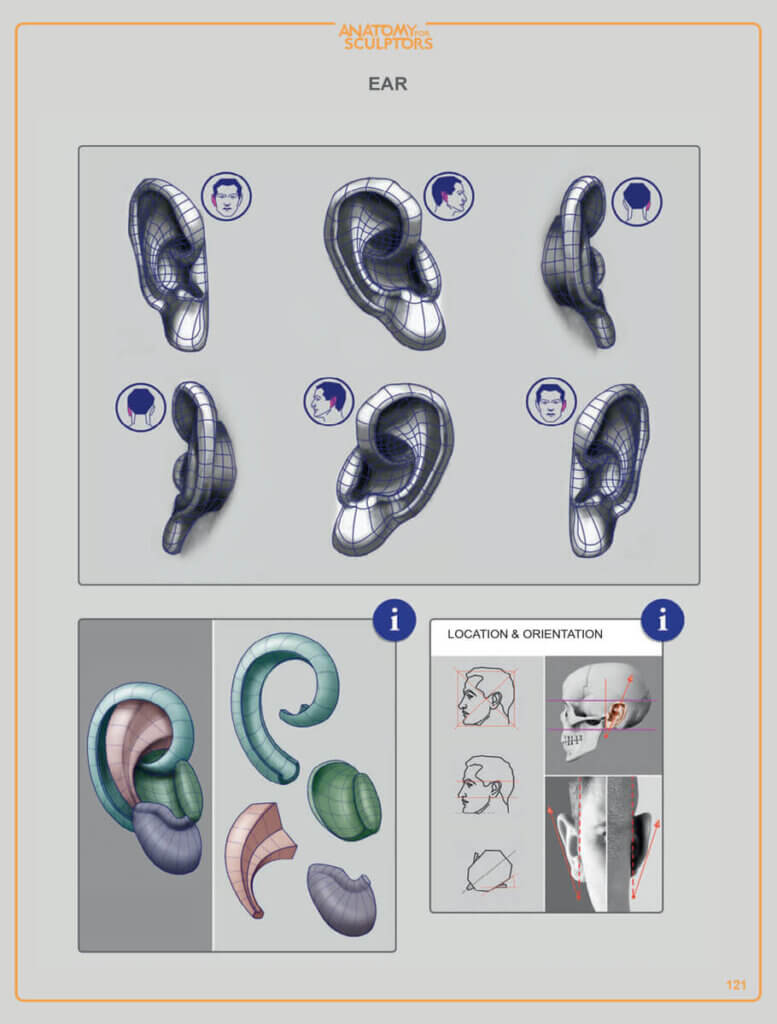 ANATOMY FOR SCULPTORS

EAR

i

i

LOCATION & ORIENTATION

121