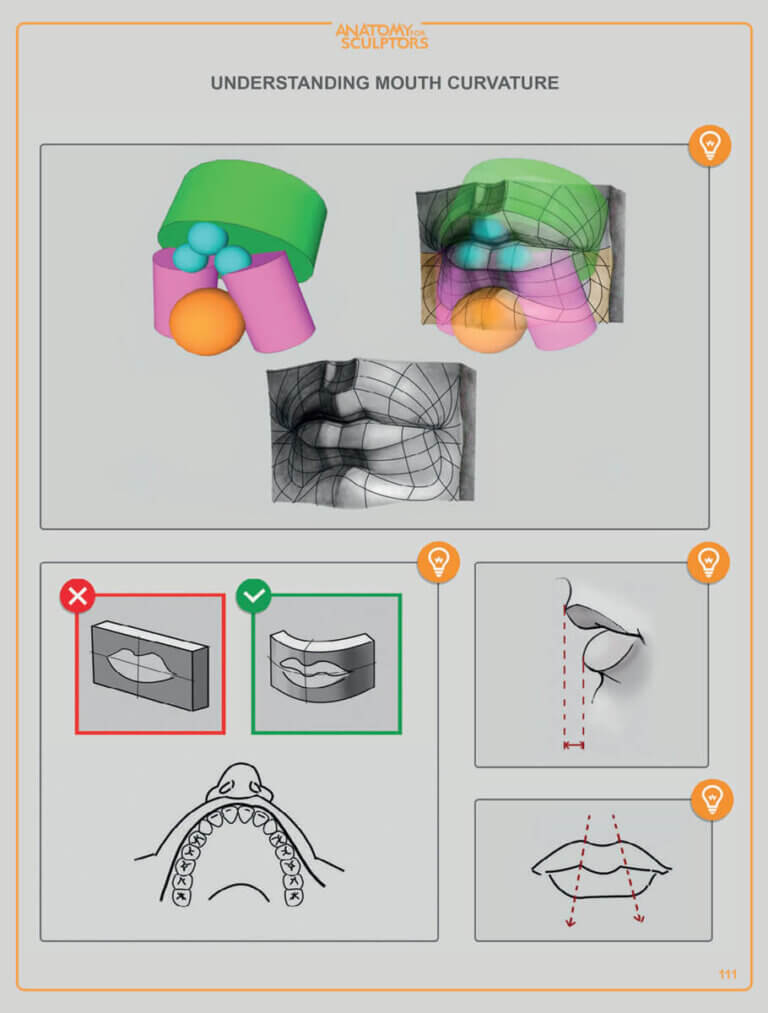 ANATOMY FOR SCULPTORS

UNDERSTANDING MOUTH CURVATURE

111